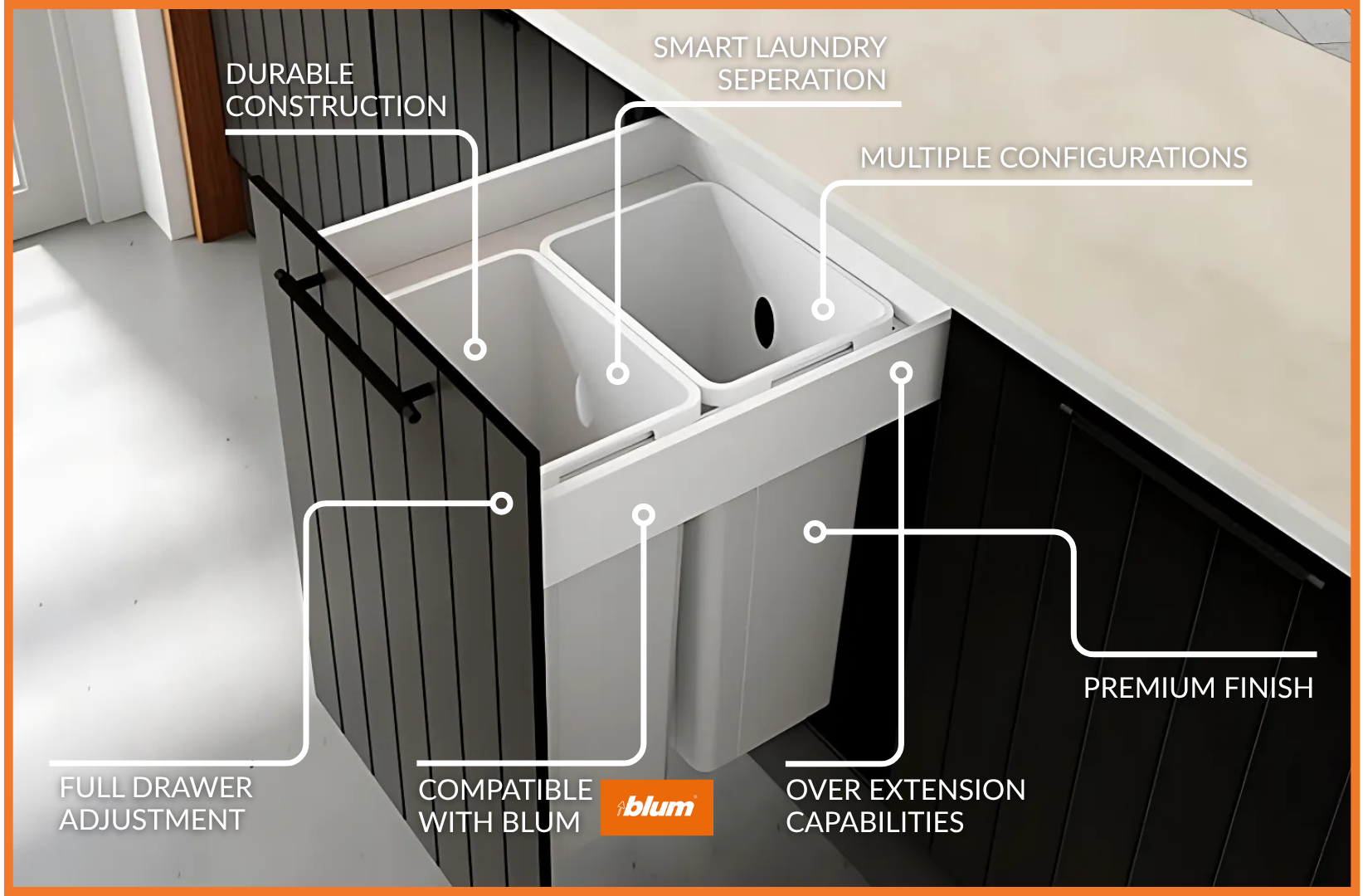 DURABLE CONSTRUCTION

SMART LAUNDRY SEPERATION

MULTIPLE CONFIGURATIONS

PREMIUM FINISH

FULL DRAWER ADJUSTMENT

COMPATIBLE WITH BLUM

blum

OVER EXTENSION CAPABILITIES